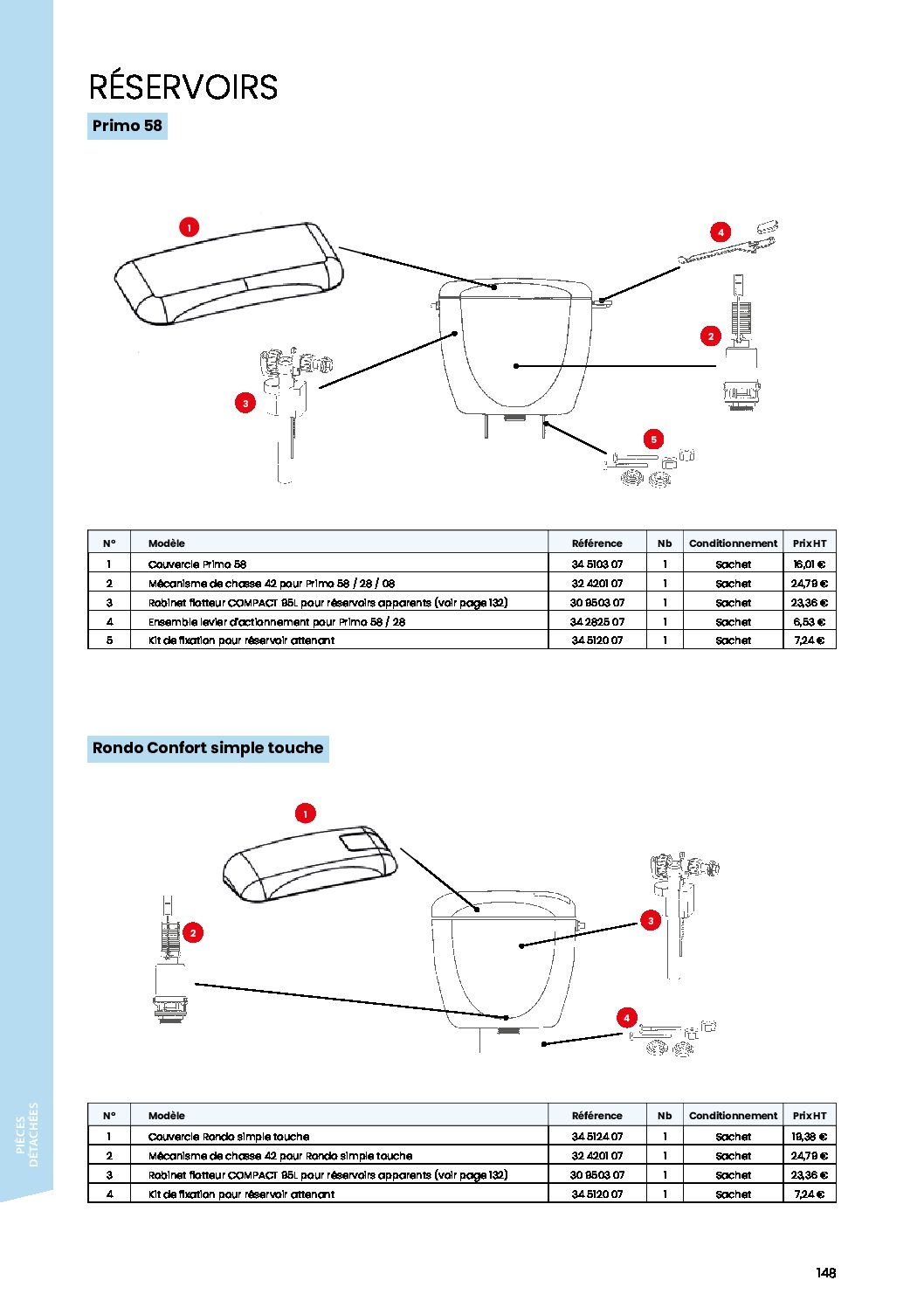 RÉSERVOIRS

Primo 58

1

4

2

3

5

| N° | Modèle | Référence | Nb | Conditionnement | Prix HT |
|---|---|---|---|---|---|
| 1 | Couvercle Primo 58 | 34 5103 07 | 1 | Sachet | 16,01 € |
| 2 | Mécanisme de chasse 42 pour Primo 58 / 28 / 08 | 32 4201 07 | 1 | Sachet | 24,79 € |
| 3 | Robinet flotteur COMPACT 95L pour réservoirs apparents (voir page 132) | 30 9503 07 | 1 | Sachet | 23,36 € |
| 4 | Ensemble levier d'actionnement pour Primo 58 / 28 | 34 2825 07 | 1 | Sachet | 6,53 € |
| 5 | Kit de fixation pour réservoir attenant | 34 5120 07 | 1 | Sachet | 7,24 € |

Rondo Confort simple touche

1

2

3

4

| N° | Modèle | Référence | Nb | Conditionnement | Prix HT |
|---|---|---|---|---|---|
| 1 | Couvercle Rondo simple touche | 34 5124 07 | 1 | Sachet | 19,38 € |
| 2 | Mécanisme de chasse 42 pour Rondo simple touche | 32 4201 07 | 1 | Sachet | 24,79 € |
| 3 | Robinet flotteur COMPACT 95L pour réservoirs apparents (voir page 132) | 30 9503 07 | 1 | Sachet | 23,36 € |
| 4 | Kit de fixation pour réservoir attenant | 34 5120 07 | 1 | Sachet | 7,24 € |

PIÈCES DÉTACHÉES

148