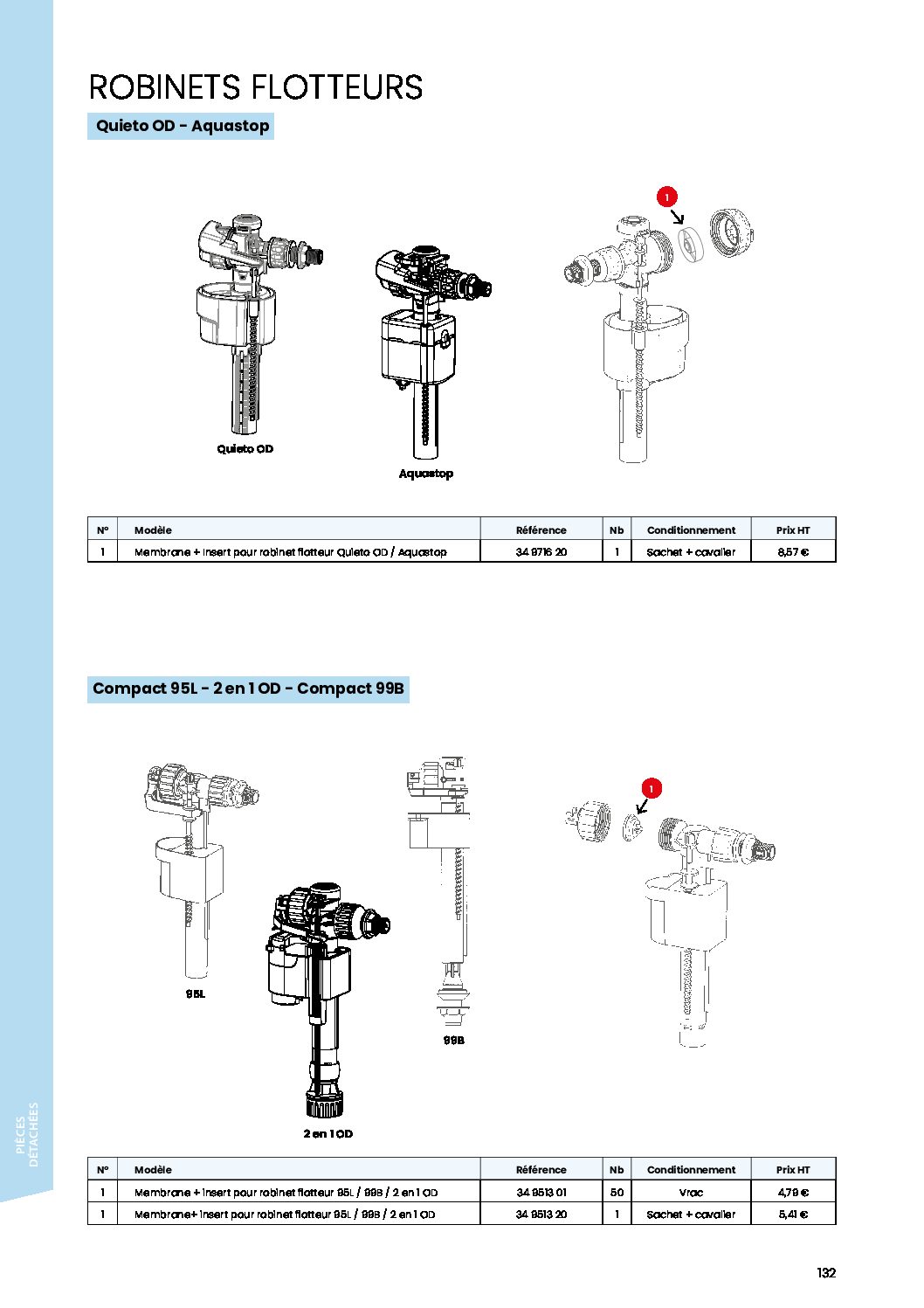 ROBINETS FLOTTEURS

Quieto OD - Aquastop

1

Quieto OD

Aquastop

| N° | Modèle | Référence | Nb | Conditionnement | Prix HT |
|---|---|---|---|---|---|
| 1 | Membrane + insert pour robinet flotteur Quieto OD / Aquastop | 34 9716 20 | 1 | Sachet + cavalier | 8,57 € |

Compact 95L - 2 en 1 OD - Compact 99B

1

95L

99B

2 en 1 OD

| N° | Modèle | Référence | Nb | Conditionnement | Prix HT |
|---|---|---|---|---|---|
| 1 | Membrane + insert pour robinet flotteur 95L / 99B / 2 en 1 OD | 34 9513 01 | 50 | Vrac | 4,79 € |
| 1 | Membrane+ insert pour robinet flotteur 95L / 99B / 2 en 1 OD | 34 9513 20 | 1 | Sachet + cavalier | 5,41 € |

PIÈCES DÉTACHÉES

132