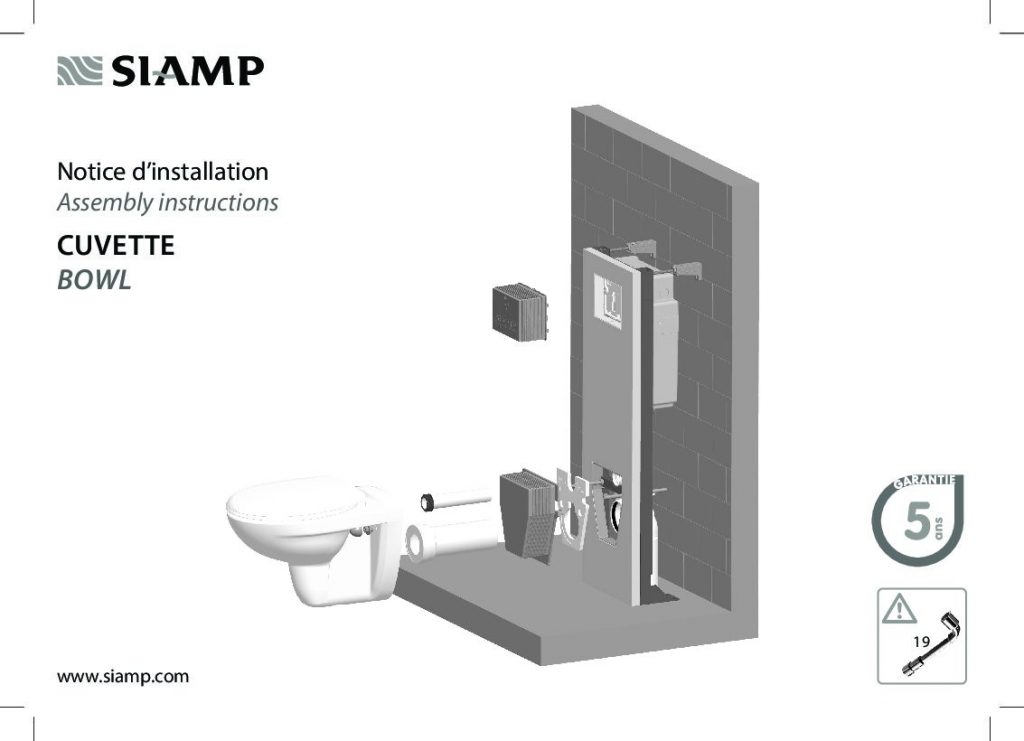 SIAMP

Notice d'installation
Assembly instructions

CUVETTE
BOWL

GARANTIE
5 ans

19

www.siamp.com